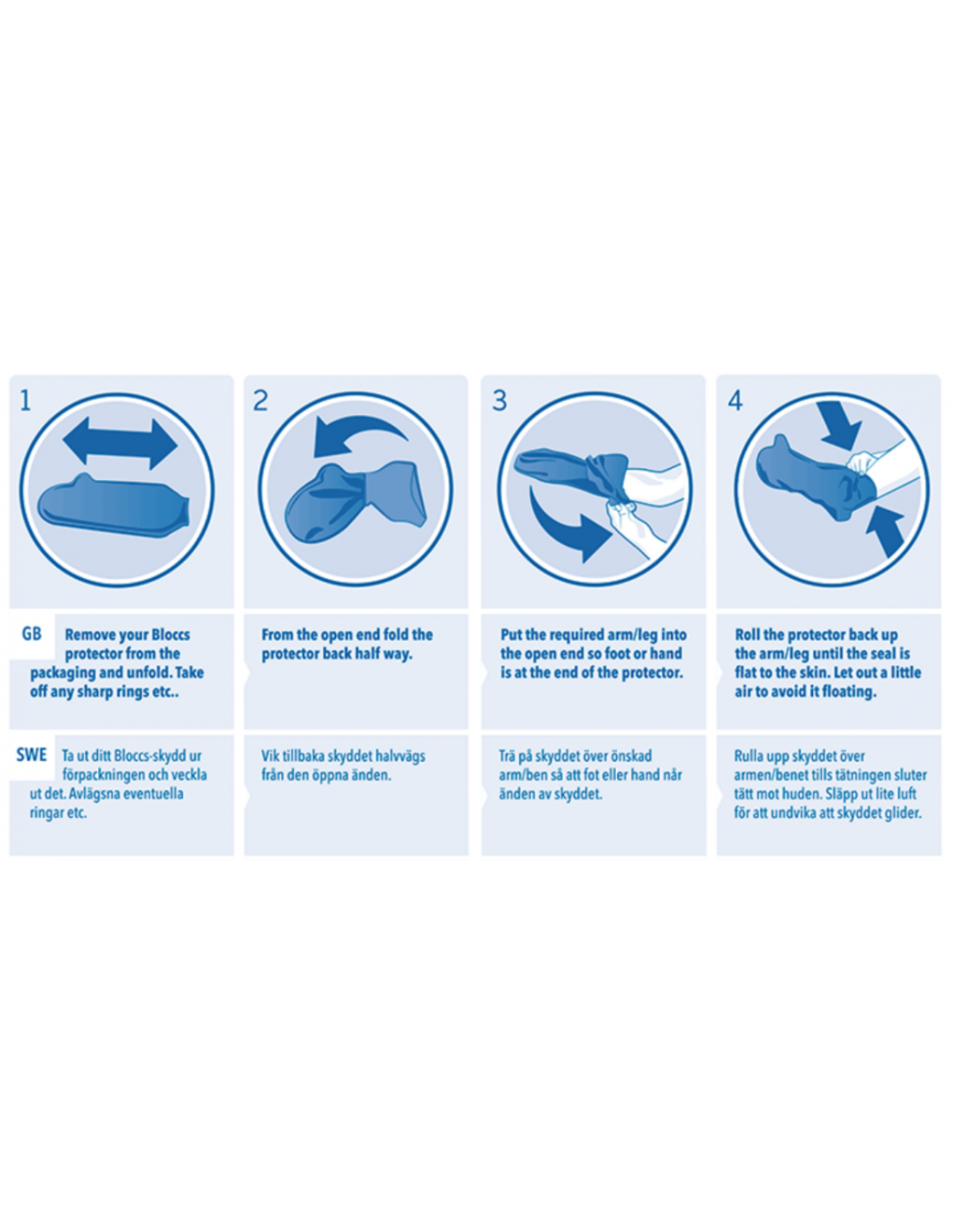 1

2

3

4

GB Remove your Bloccs protector from the packaging and unfold. Take off any sharp rings etc..

From the open end fold the protector back half way.

Put the required arm/leg into the open end so foot or hand is at the end of the protector.

Roll the protector back up the arm/leg until the seal is flat to the skin. Let out a little air to avoid it floating.

SWE Ta ut ditt Bloccs-skydd ur förpackningen och veckla ut det. Avlägsna eventuella ringar etc.

Vik tillbaka skyddet halvvägs från den öppna änden.

Trä på skyddet över önskad arm/ben så att fot eller hand når änden av skyddet.

Rulla upp skyddet över armen/benet tills tätningen sluter tätt mot huden. Släpp ut lite luft för att undvika att skyddet glider.