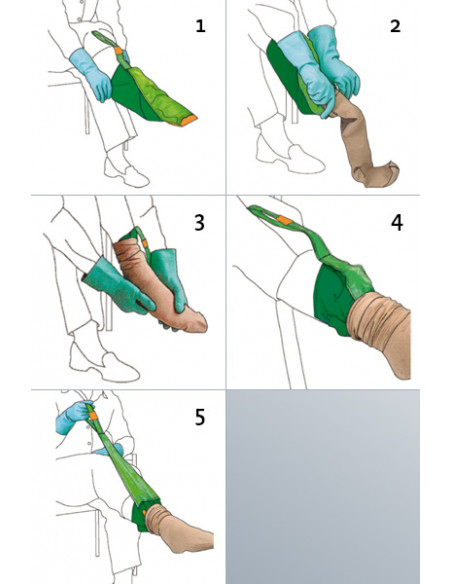 1

2

3

4

5